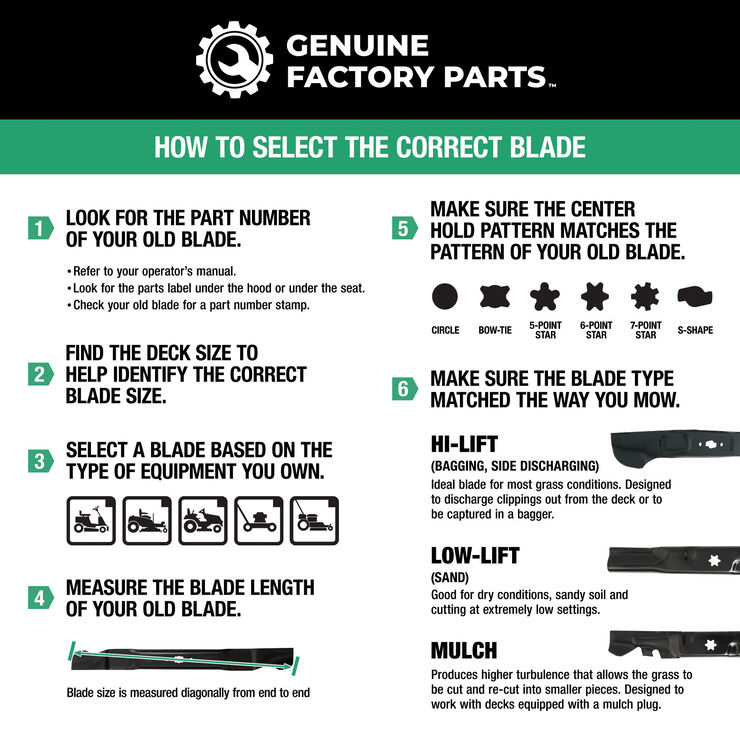 GENUINE FACTORY PARTS™

HOW TO SELECT THE CORRECT BLADE

1 LOOK FOR THE PART NUMBER OF YOUR OLD BLADE.

• Refer to your operator's manual.
• Look for the parts label under the hood or under the seat.
• Check your old blade for a part number stamp.

2 FIND THE DECK SIZE TO HELP IDENTIFY THE CORRECT BLADE SIZE.

3 SELECT A BLADE BASED ON THE TYPE OF EQUIPMENT YOU OWN.

4 MEASURE THE BLADE LENGTH OF YOUR OLD BLADE.

Blade size is measured diagonally from end to end

5 MAKE SURE THE CENTER HOLD PATTERN MATCHES THE PATTERN OF YOUR OLD BLADE.

CIRCLE BOW-TIE 5-POINT STAR 6-POINT STAR 7-POINT STAR S-SHAPE

6 MAKE SURE THE BLADE TYPE MATCHED THE WAY YOU MOW.

HI-LIFT
(BAGGING, SIDE DISCHARGING)
Ideal blade for most grass conditions. Designed to discharge clippings out from the deck or to be captured in a bagger.

LOW-LIFT
(SAND)
Good for dry conditions, sandy soil and cutting at extremely low settings.

MULCH
Produces higher turbulence that allows the grass to be cut and re-cut into smaller pieces. Designed to work with decks equipped with a mulch plug.