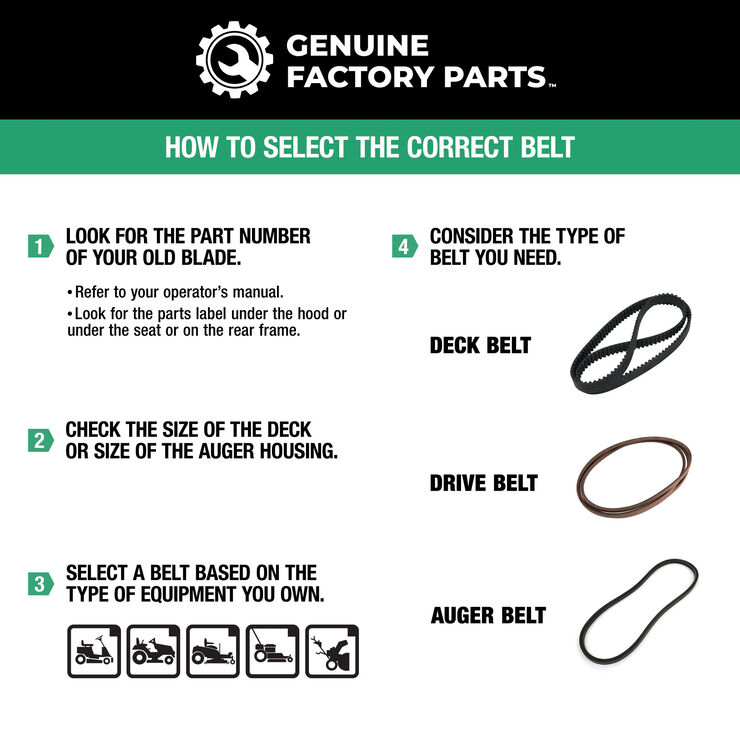 GENUINE FACTORY PARTS™

HOW TO SELECT THE CORRECT BELT

1 LOOK FOR THE PART NUMBER OF YOUR OLD BLADE.

• Refer to your operator's manual.
• Look for the parts label under the hood or under the seat or on the rear frame.

2 CHECK THE SIZE OF THE DECK OR SIZE OF THE AUGER HOUSING.

3 SELECT A BELT BASED ON THE TYPE OF EQUIPMENT YOU OWN.

4 CONSIDER THE TYPE OF BELT YOU NEED.

DECK BELT

DRIVE BELT

AUGER BELT